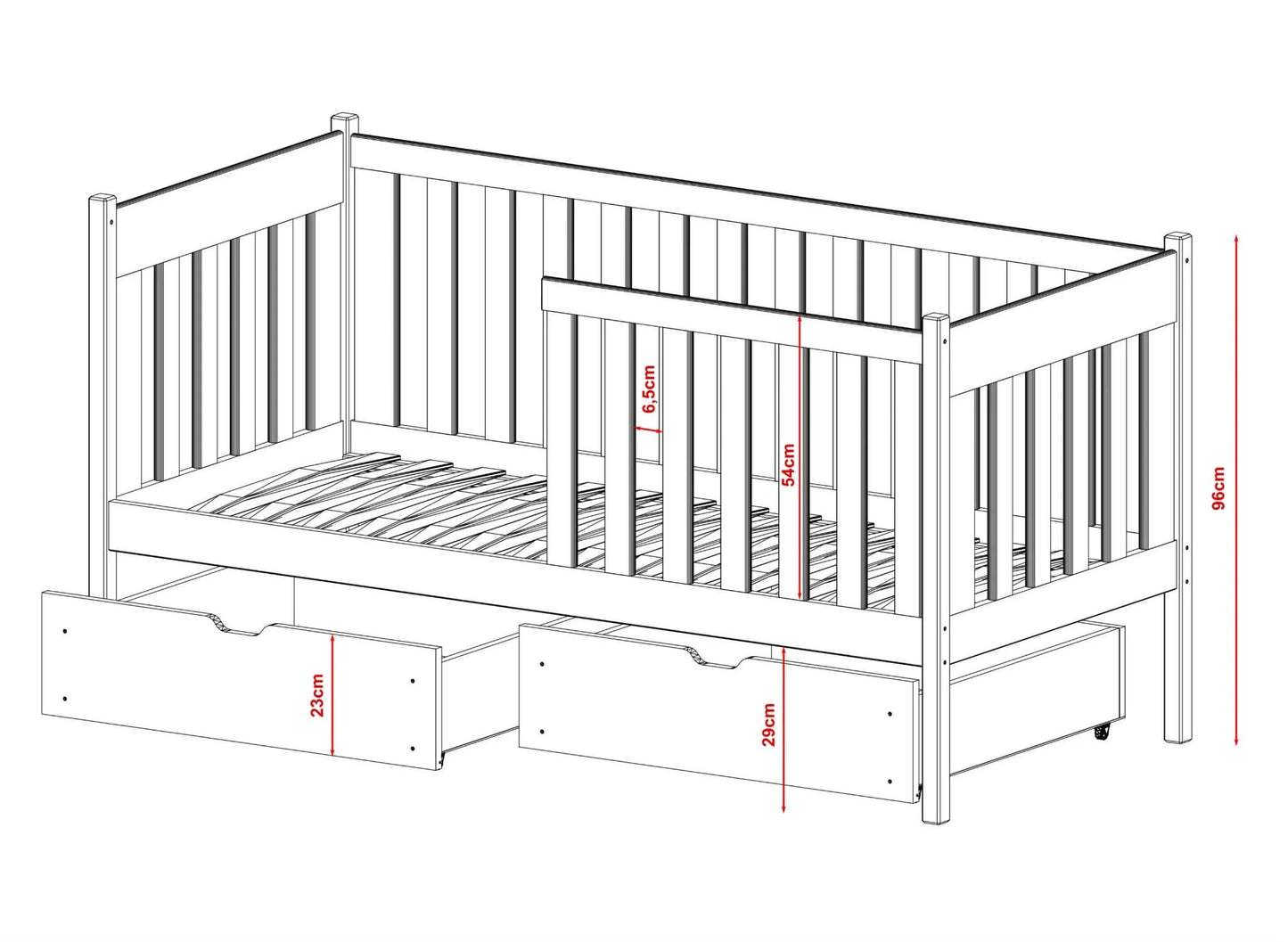 6,5cm
54cm
96cm
23cm
29cm